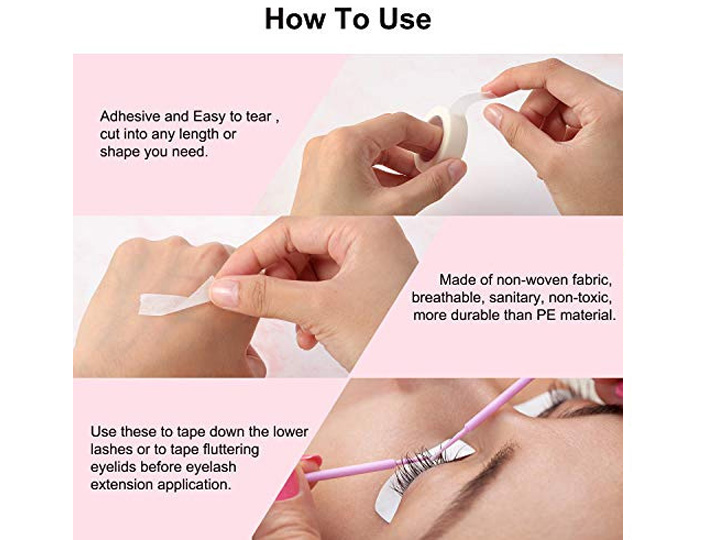 How To Use

Adhesive and Easy to tear , cut into any length or shape you need.

Made of non-woven fabric, breathable, sanitary, non-toxic, more durable than PE material.

Use these to tape down the lower lashes or to tape fluttering eyelids before eyelash extension application.