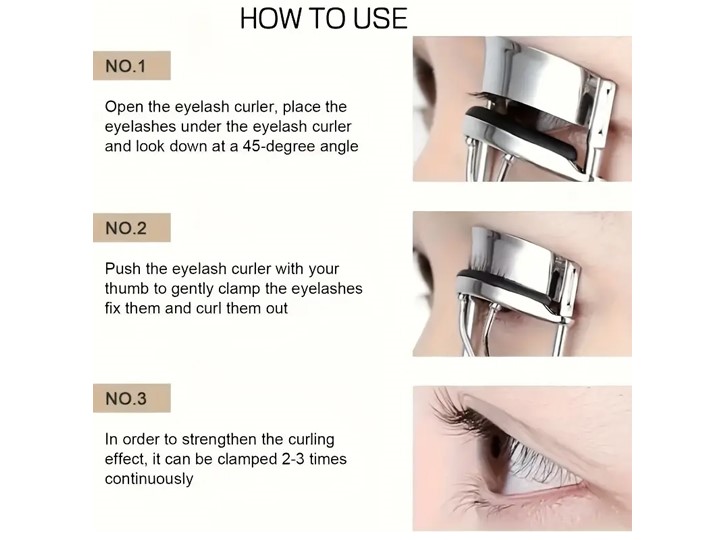 HOW TO USE

NO.1

Open the eyelash curler, place the eyelashes under the eyelash curler and look down at a 45-degree angle

NO.2

Push the eyelash curler with your thumb to gently clamp the eyelashes fix them and curl them out

NO.3

In order to strengthen the curling effect, it can be clamped 2-3 times continuously