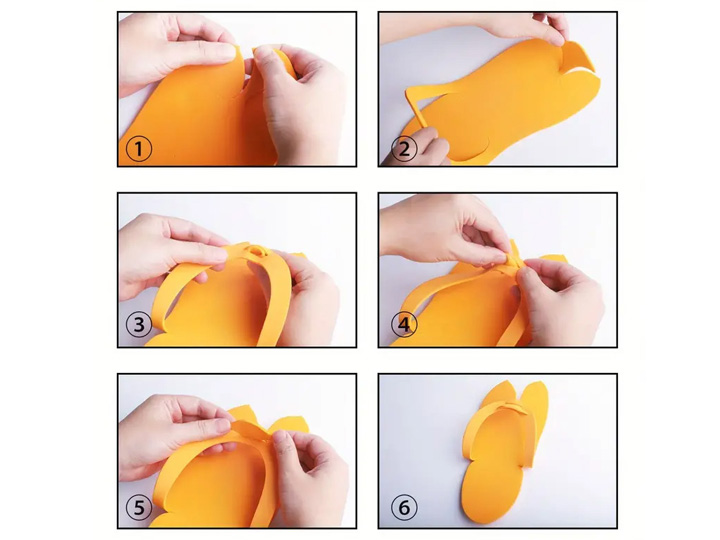 ①
②
③
④
⑤
⑥