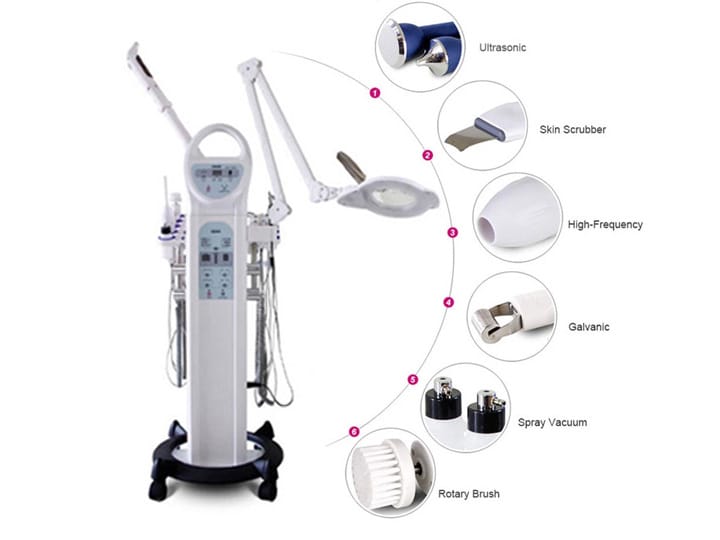 1
Ultrasonic
2
Skin Scrubber
3
High-Frequency
4
Galvanic
5
Spray Vacuum
6
Rotary Brush