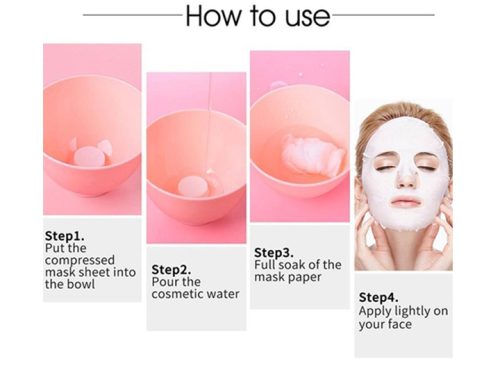 How to use

Step1.
Put the compressed mask sheet into the bowl

Step2.
Pour the cosmetic water

Step3.
Full soak of the mask paper

Step4.
Apply lightly on your face