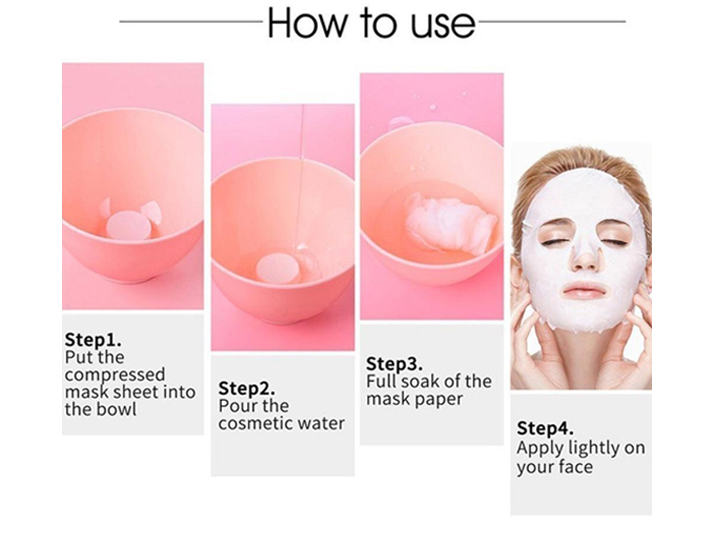 How to use

Step1.
Put the compressed mask sheet into the bowl

Step2.
Pour the cosmetic water

Step3.
Full soak of the mask paper

Step4.
Apply lightly on your face