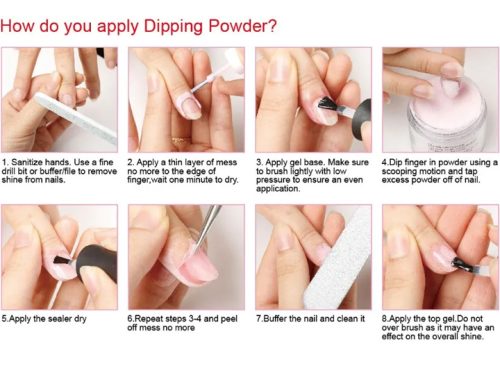 How do you apply Dipping Powder?

1. Sanitize hands. Use a fine drill bit or buffer/file to remove shine from nails.

2. Apply a thin layer of mess no more to the edge of finger,wait one minute to dry.

3. Apply gel base. Make sure to brush lightly with low pressure to ensure an even application.

4.Dip finger in powder using a scooping motion and tap excess powder off of nail.

5.Apply the sealer dry

6.Repeat steps 3-4 and peel off mess no more

7.Buffer the nail and clean it

8.Apply the top gel.Do not over brush as it may have an effect on the overall shine.