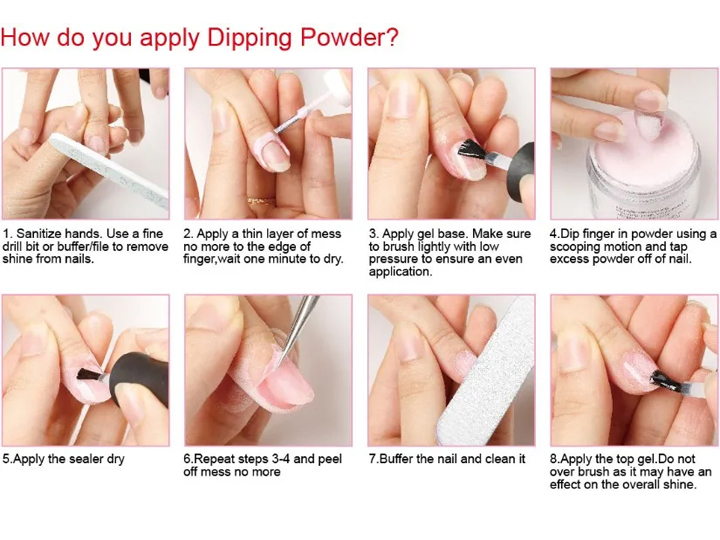 How do you apply Dipping Powder?

1. Sanitize hands. Use a fine drill bit or buffer/file to remove shine from nails.

2. Apply a thin layer of mess no more to the edge of finger,wait one minute to dry.

3. Apply gel base. Make sure to brush lightly with low pressure to ensure an even application.

4.Dip finger in powder using a scooping motion and tap excess powder off of nail.

5.Apply the sealer dry

6.Repeat steps 3-4 and peel off mess no more

7.Buffer the nail and clean it

8.Apply the top gel.Do not over brush as it may have an effect on the overall shine.