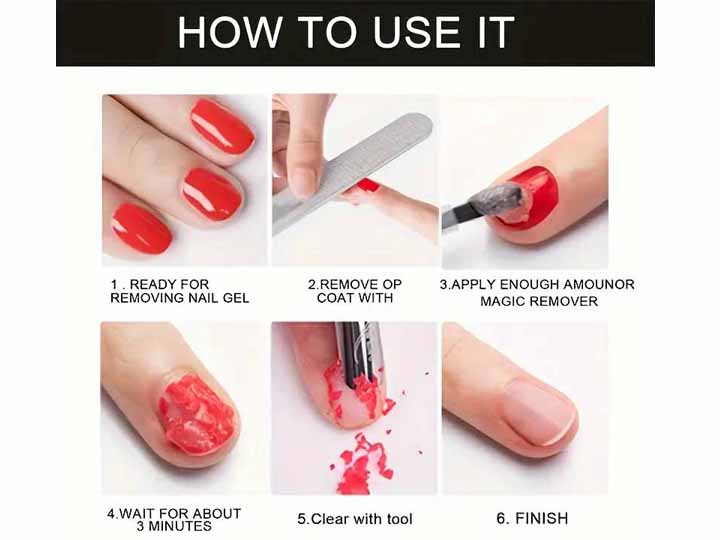 HOW TO USE IT

1 . READY FOR REMOVING NAIL GEL

2.REMOVE OP COAT WITH

3.APPLY ENOUGH AMOUNOR MAGIC REMOVER

4.WAIT FOR ABOUT 3 MINUTES

5.Clear with tool

6. FINISH