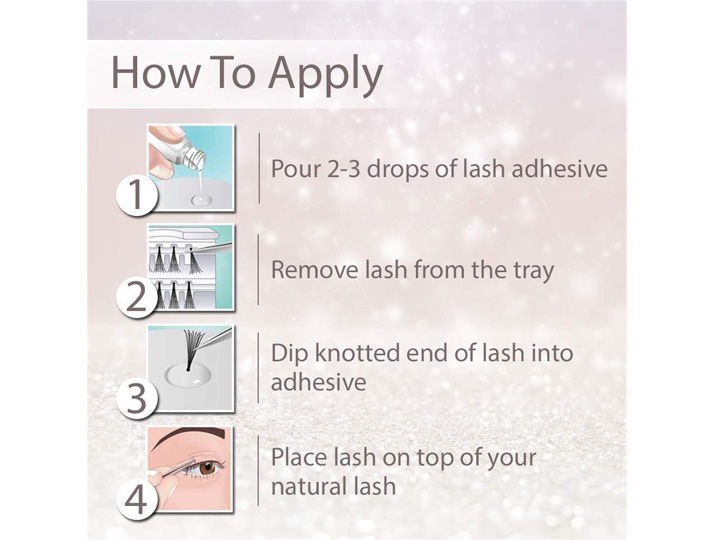 How To Apply

1 Pour 2-3 drops of lash adhesive

2 Remove lash from the tray

3 Dip knotted end of lash into adhesive

4 Place lash on top of your natural lash